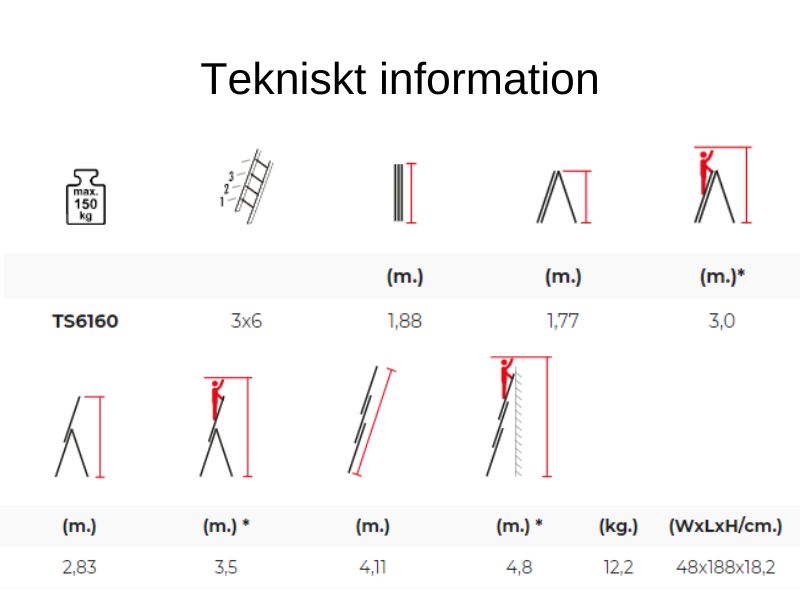 Tekniskt information

max. 150 kg

3
2
1

| | | (m.) | (m.) | (m.)* |
|---|---|---|---|---|
| TS6160 | 3x6 | 1,88 | 1,77 | 3,0 |

| (m.) | (m.) * | (m.) | (m.) * | (kg.) | (WxLxH/cm.) |
|---|---|---|---|---|---|
| 2,83 | 3,5 | 4,11 | 4,8 | 12,2 | 48x188x18,2 |