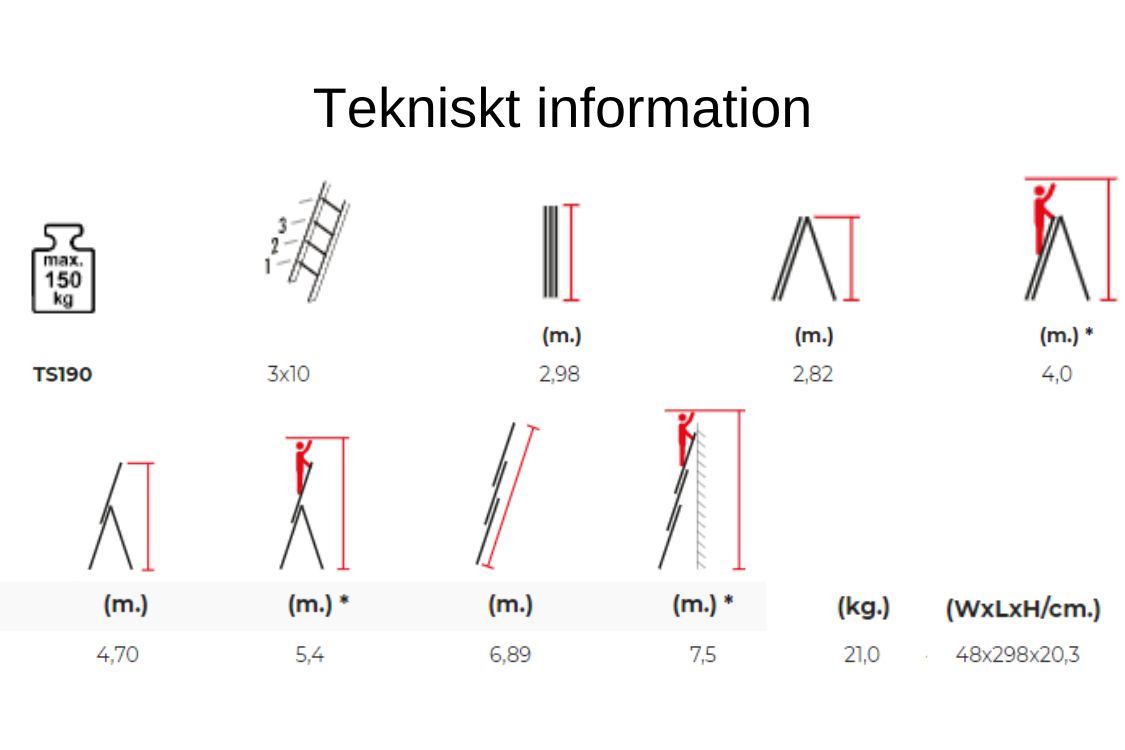 Tekniskt information

max. 150 kg

3
2
1

| | | (m.) | (m.) | (m.) * |
|---|---|---|---|---|
| TS190 | 3x10 | 2,98 | 2,82 | 4,0 |

| (m.) | (m.) * | (m.) | (m.) * | (kg.) | (WxLxH/cm.) |
|---|---|---|---|---|---|
| 4,70 | 5,4 | 6,89 | 7,5 | 21,0 | 48x298x20,3 |