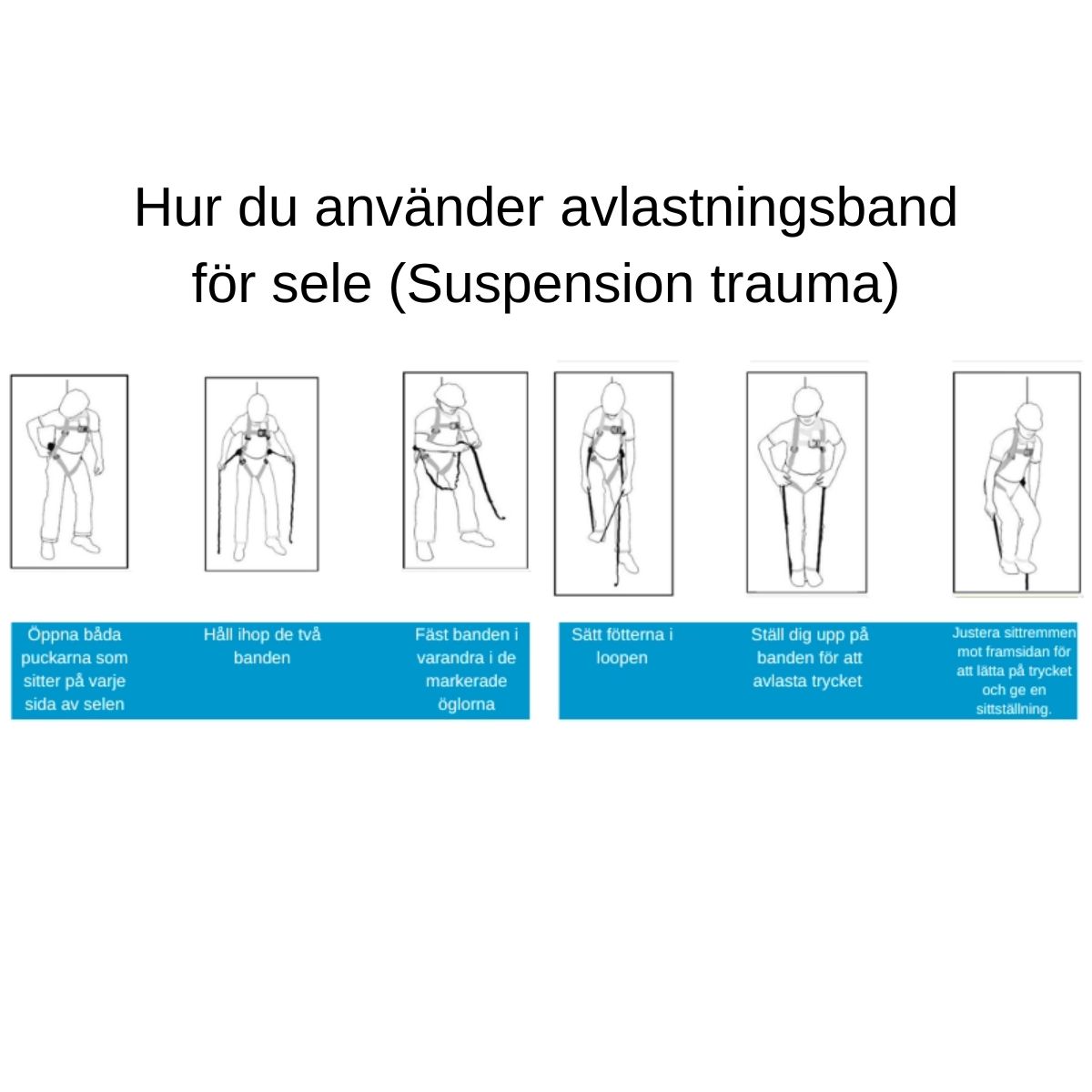 Hur du använder avlastningsband för sele (Suspension trauma)

Öppna båda puckarna som sitter på varje sida av selen

Håll ihop de två banden

Fäst banden i varandra i de markerade öglorna

Sätt fötterna i loopen

Ställ dig upp på banden för att avlasta trycket

Justera sittremmen mot framsidan för att lätta på trycket och ge en sittställning.