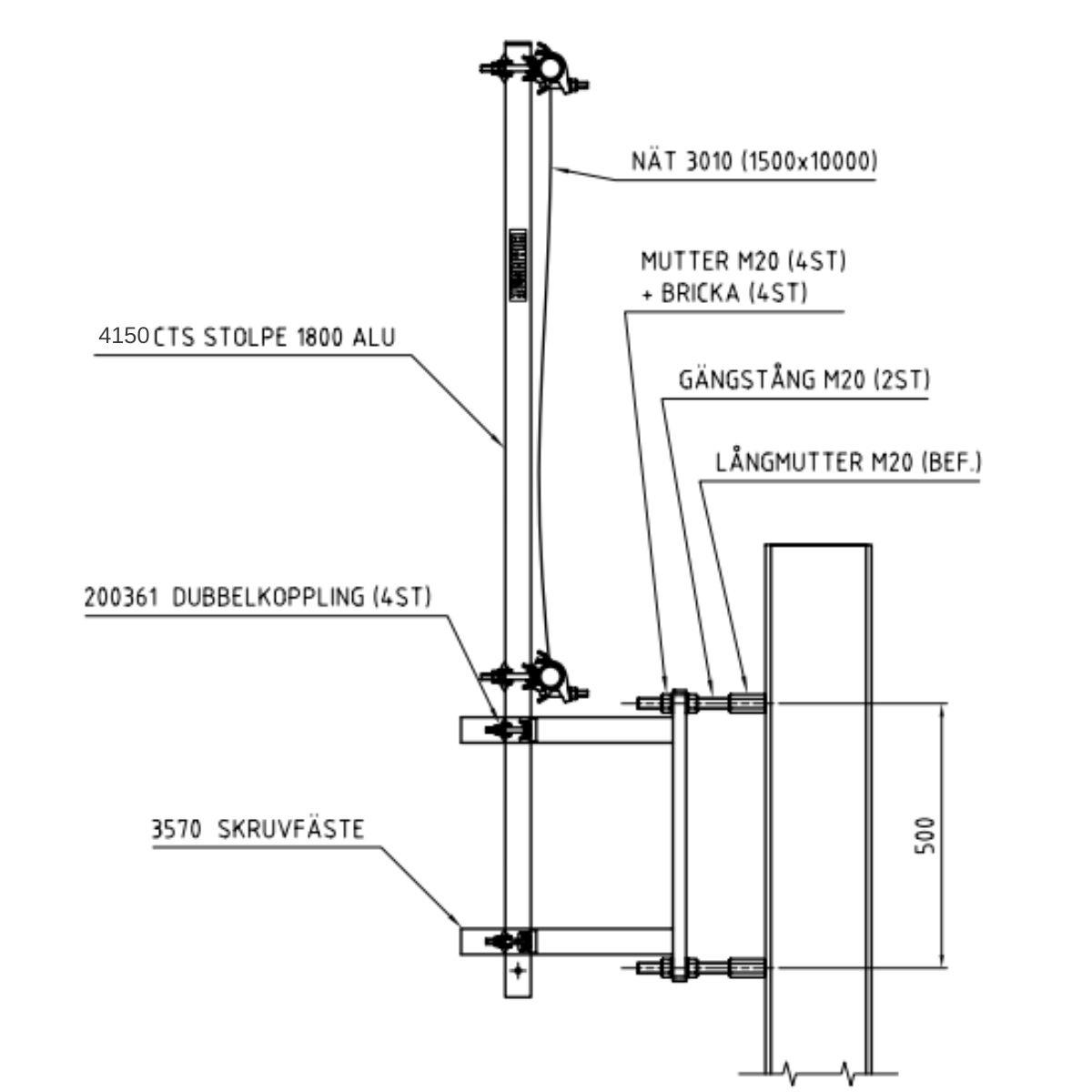 NÄT 3010 (1500x10000)

MUTTER M20 (4ST)
+ BRICKA (4ST)

4150 CTS STOLPE 1800 ALU

GÄNGSTÅNG M20 (2ST)

LÅNGMUTTER M20 (BEF.)

200361 DUBBELKOPPLING (4ST)

3570 SKRUVFÄSTE

500