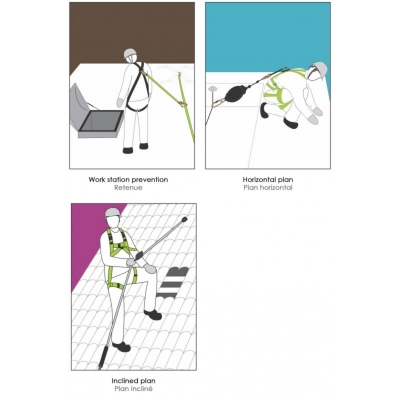 Work station prevention
Retenue

Horizontal plan
Plan horizontal

Inclined plan
Plan incliné